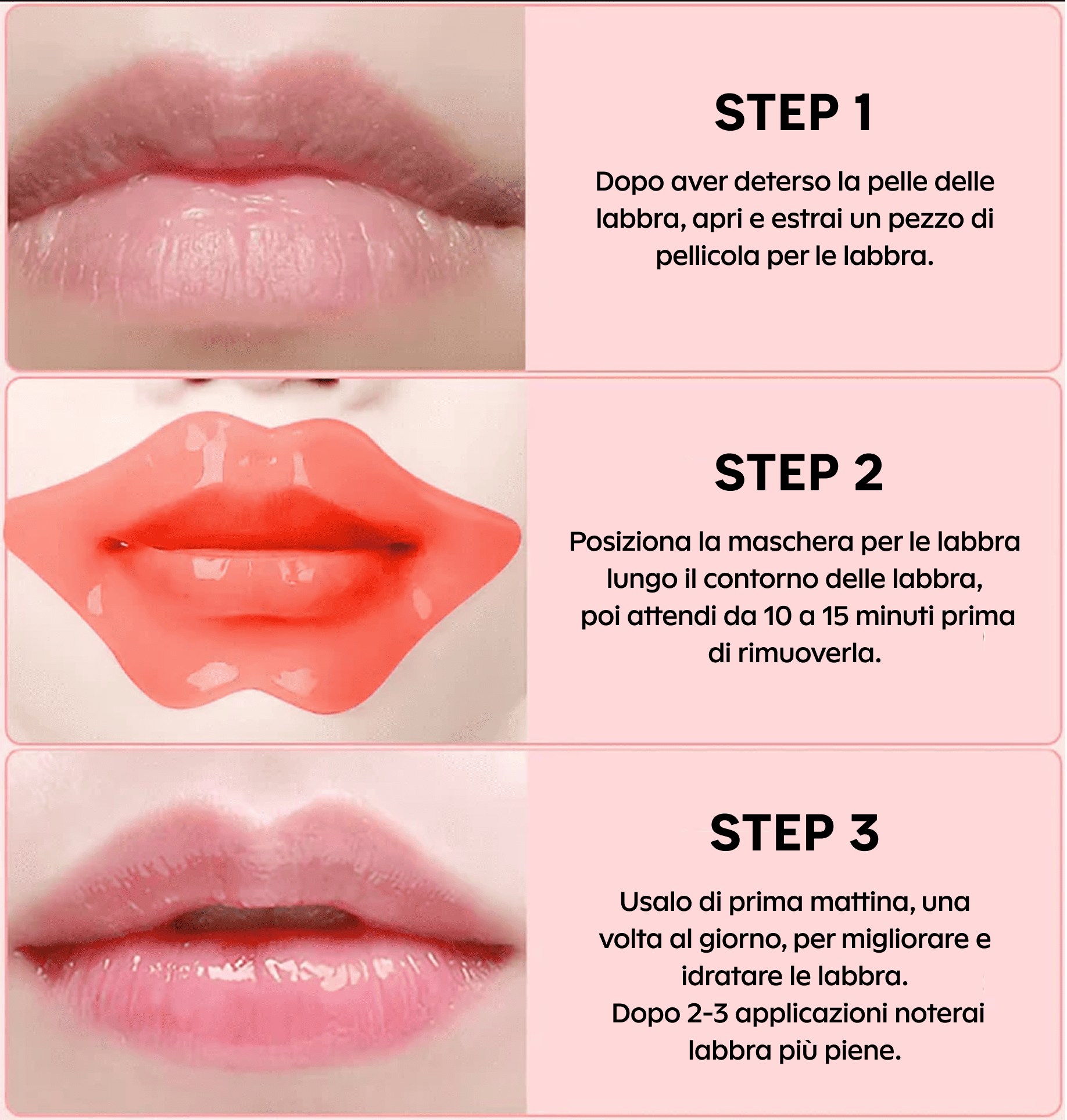 STEP 1

Dopo aver deterso la pelle delle labbra, apri e estrai un pezzo di pellicola per le labbra.

STEP 2

Posiziona la maschera per le labbra lungo il contorno delle labbra, poi attendi da 10 a 15 minuti prima di rimuoverla.

STEP 3

Usalo di prima mattina, una volta al giorno, per migliorare e idratare le labbra.
Dopo 2-3 applicazioni noterai labbra più piene.